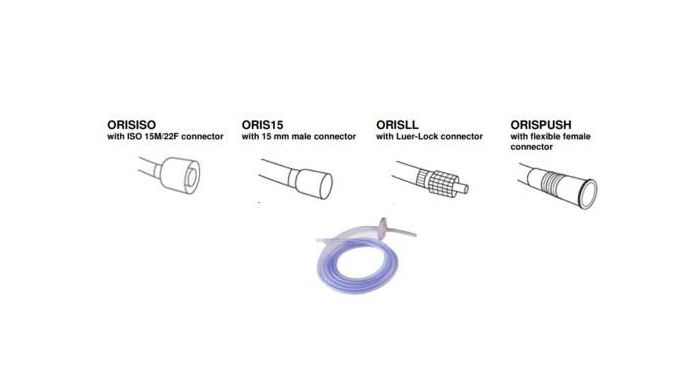 ORISISO
with ISO 15M/22F connector

ORIS15
with 15 mm male connector

ORISLL
with Luer-Lock connector

ORISPUSH
with flexible female connector