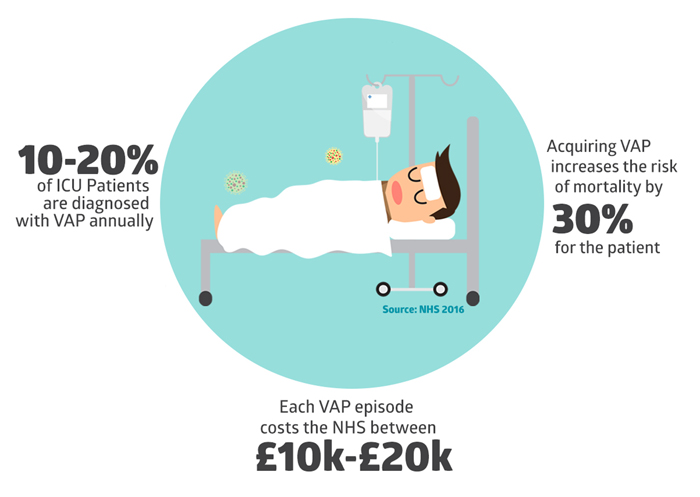 10-20%
of ICU Patients are diagnosed with VAP annually

Acquiring VAP increases the risk of mortality by
30%
for the patient

Source: NHS 2016

Each VAP episode costs the NHS between
£10k-£20k